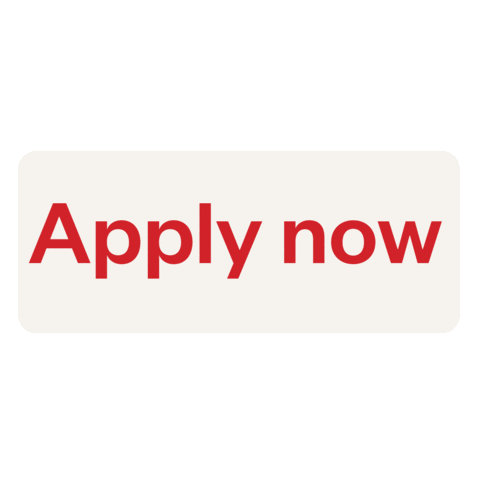 Apply now