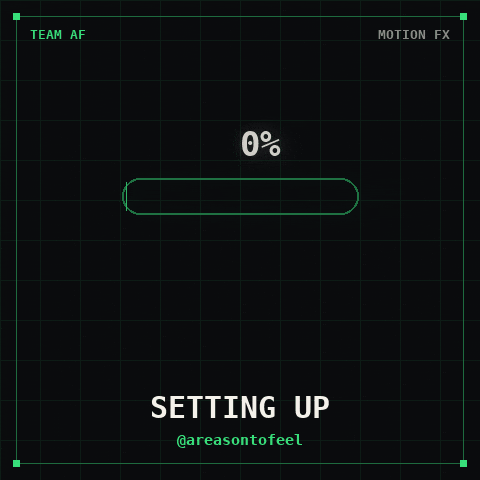 TEAM AF

MOTION FX

0%

SETTING UP

@areasontofeel