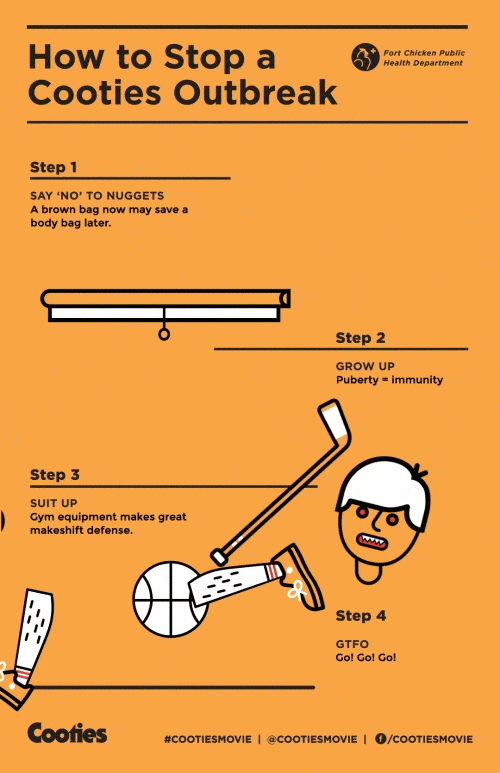 How to Stop a Cooties Outbreak

Fort Chicken Public Health Department

Step 1

SAY 'NO' TO NUGGETS
A brown bag now may save a body bag later.

Step 2

GROW UP
Puberty = immunity

Step 3

SUIT UP
Gym equipment makes great makeshift defense.

Step 4

GTFO
Go! Go! Go!

Cooties

#COOTIESMOVIE | @COOTIESMOVIE | /COOTIESMOVIE