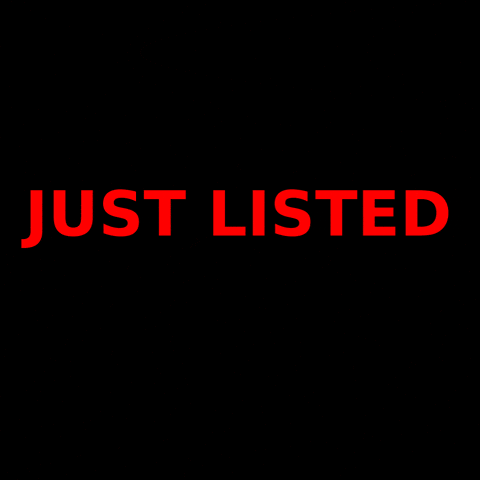 JUST LISTED