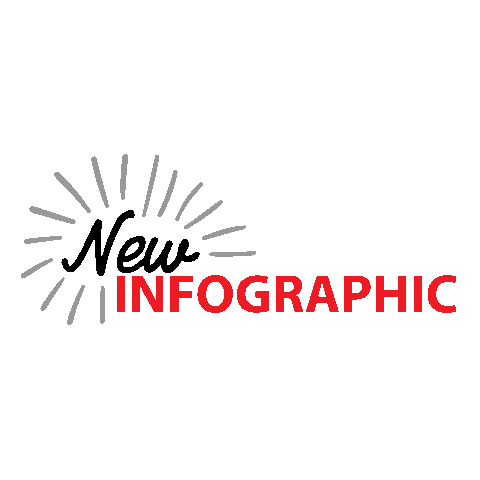 New
INFOGRAPHIC