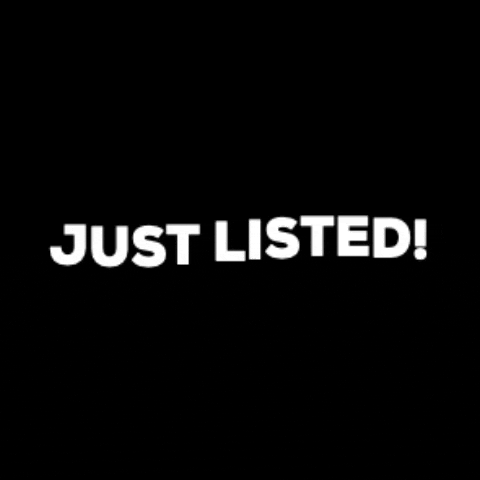 JUST LISTED!