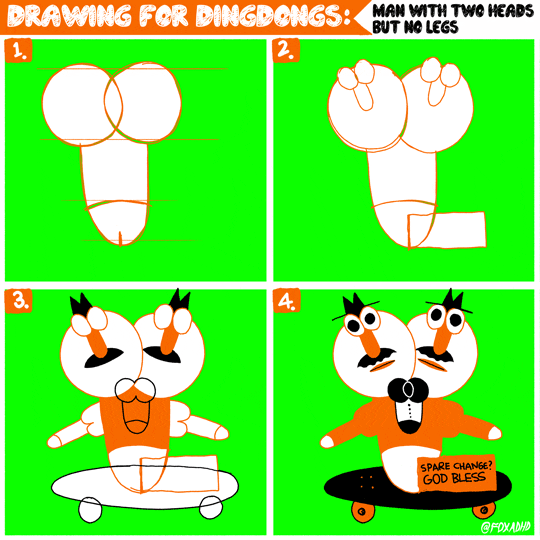 DRAWING FOR DINGDONGS: MAN WITH TWO HEADS BUT NO LEGS

1.

2.

3.

4.

SPARE CHANGE? GOD BLESS

@FOXADHD